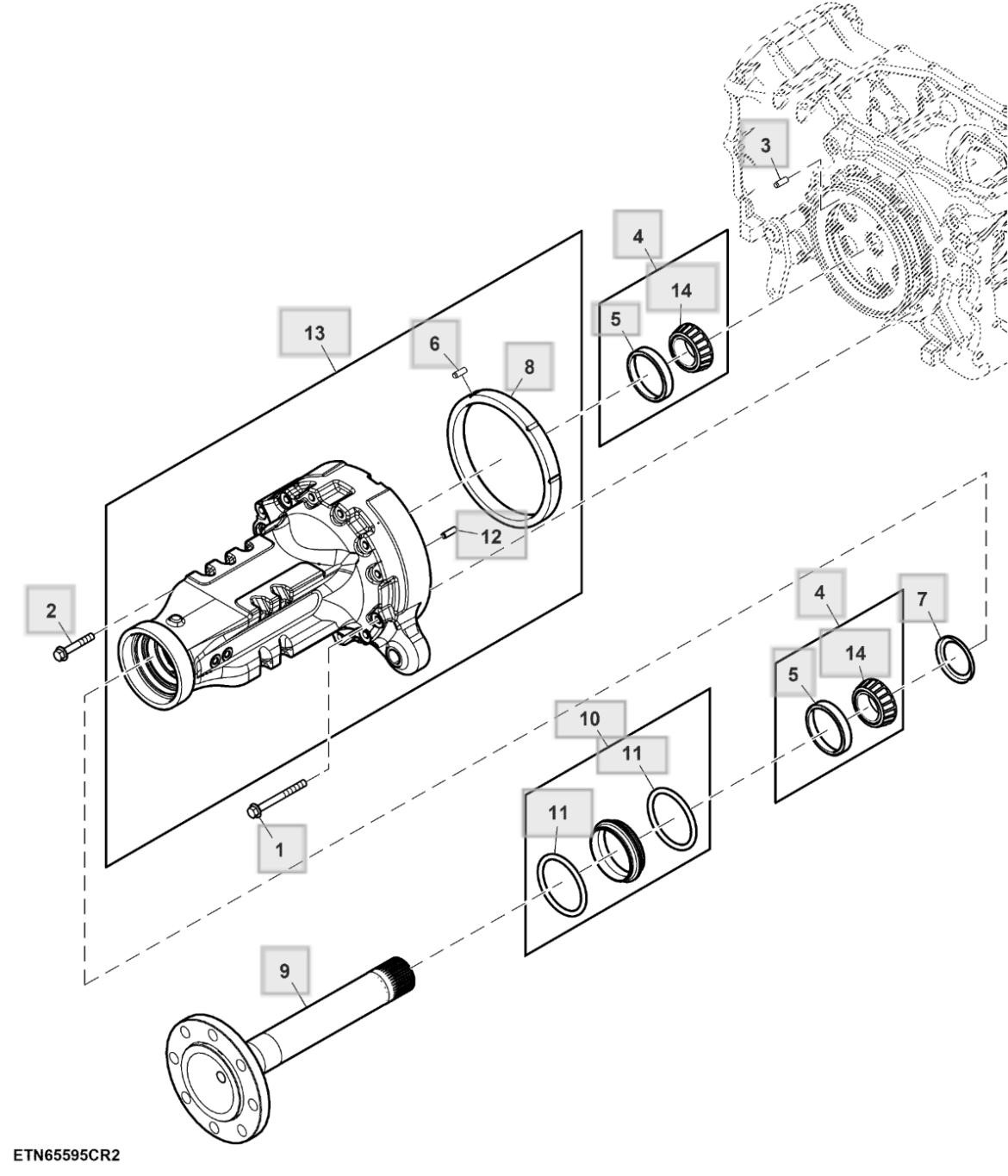 3
4
14
5
13
6
8
12
2
4
7
14
5
10
11
11
1
9
ETN65595CR2